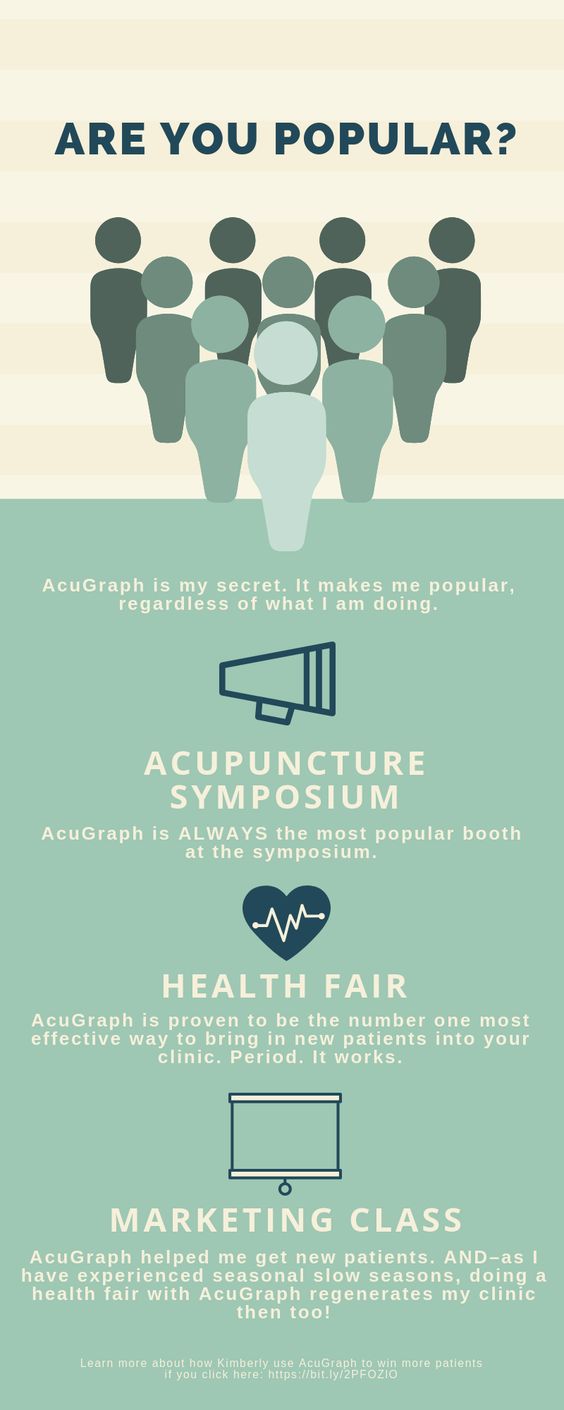 ARE YOU POPULAR?

AcuGraph is my secret. It makes me popular, regardless of what I am doing.

ACUPUNCTURE SYMPOSIUM

AcuGraph is ALWAYS the most popular booth at the symposium.

HEALTH FAIR

AcuGraph is proven to be the number one most effective way to bring in new patients into your clinic. Period. It works.

MARKETING CLASS

AcuGraph helped me get new patients. AND–as I have experienced seasonal slow seasons, doing a health fair with AcuGraph regenerates my clinic then too!

Learn more about how Kimberly use AcuGraph to win more patients if you click here: https://bit.ly/2PFOZIO