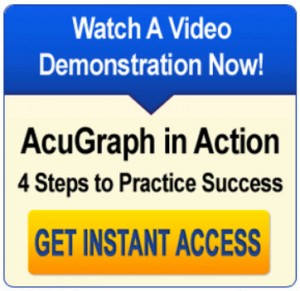 Watch A Video Demonstration Now!

AcuGraph in Action

4 Steps to Practice Success

GET INSTANT ACCESS